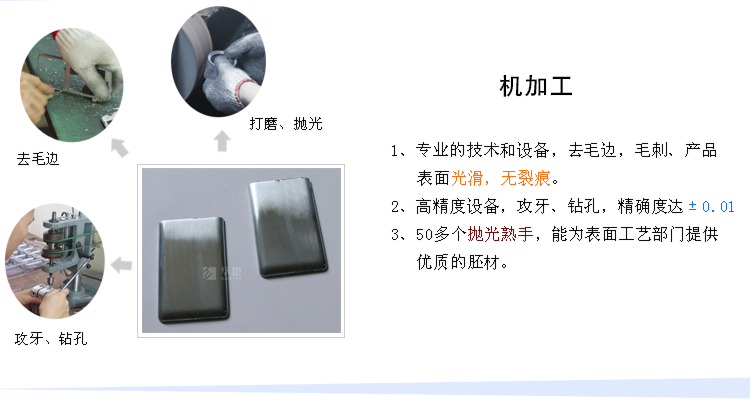 去毛边

打磨、抛光

攻牙、钻孔

机加工

1、专业的技术和设备，去毛边，毛刺、产品表面光滑，无裂痕。

2、高精度设备，攻牙、钻孔，精确度达 ± 0.01

3、50多个抛光熟手，能为表面工艺部门提供优质的胚材。