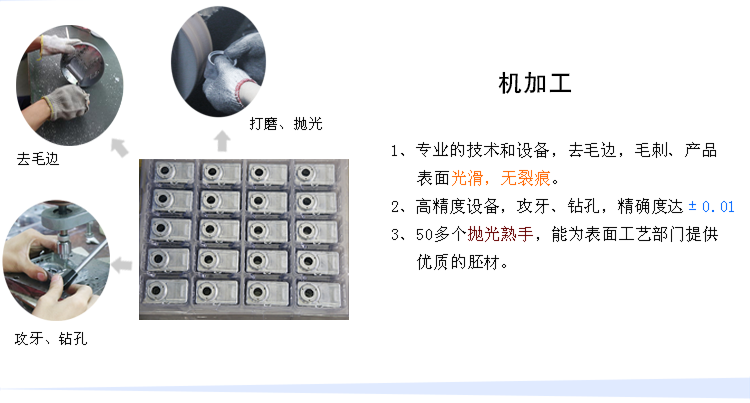 去毛边

打磨、抛光

攻牙、钻孔

机加工

1、专业的技术和设备，去毛边，毛刺、产品表面光滑，无裂痕。

2、高精度设备，攻牙、钻孔，精确度达 ± 0.01

3、50多个抛光熟手，能为表面工艺部门提供优质的胚材。