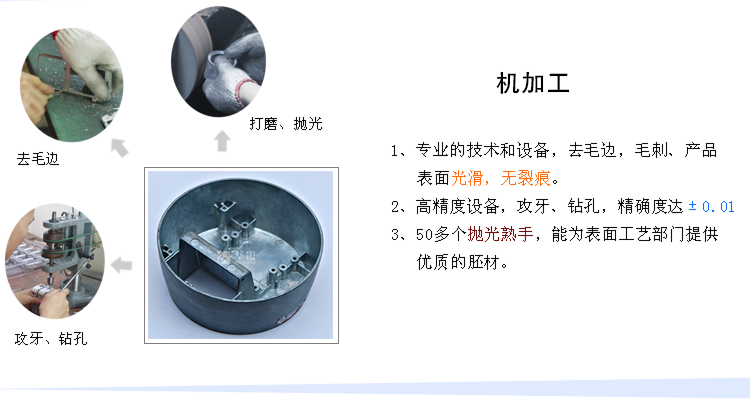 去毛边

打磨、抛光

攻牙、钻孔

机加工

1、专业的技术和设备，去毛边，毛刺、产品表面光滑，无裂痕。

2、高精度设备，攻牙、钻孔，精确度达 ± 0.01

3、50多个抛光熟手，能为表面工艺部门提供优质的胚材。